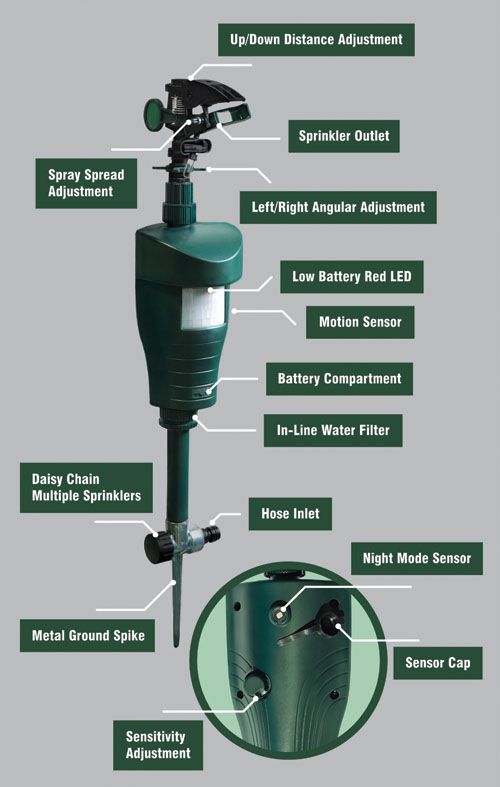 Up/Down Distance Adjustment

Sprinkler Outlet

Spray Spread Adjustment

Left/Right Angular Adjustment

Low Battery Red LED

Motion Sensor

Battery Compartment

In-Line Water Filter

Daisy Chain Multiple Sprinklers

Hose Inlet

Night Mode Sensor

Metal Ground Spike

Sensor Cap

Sensitivity Adjustment